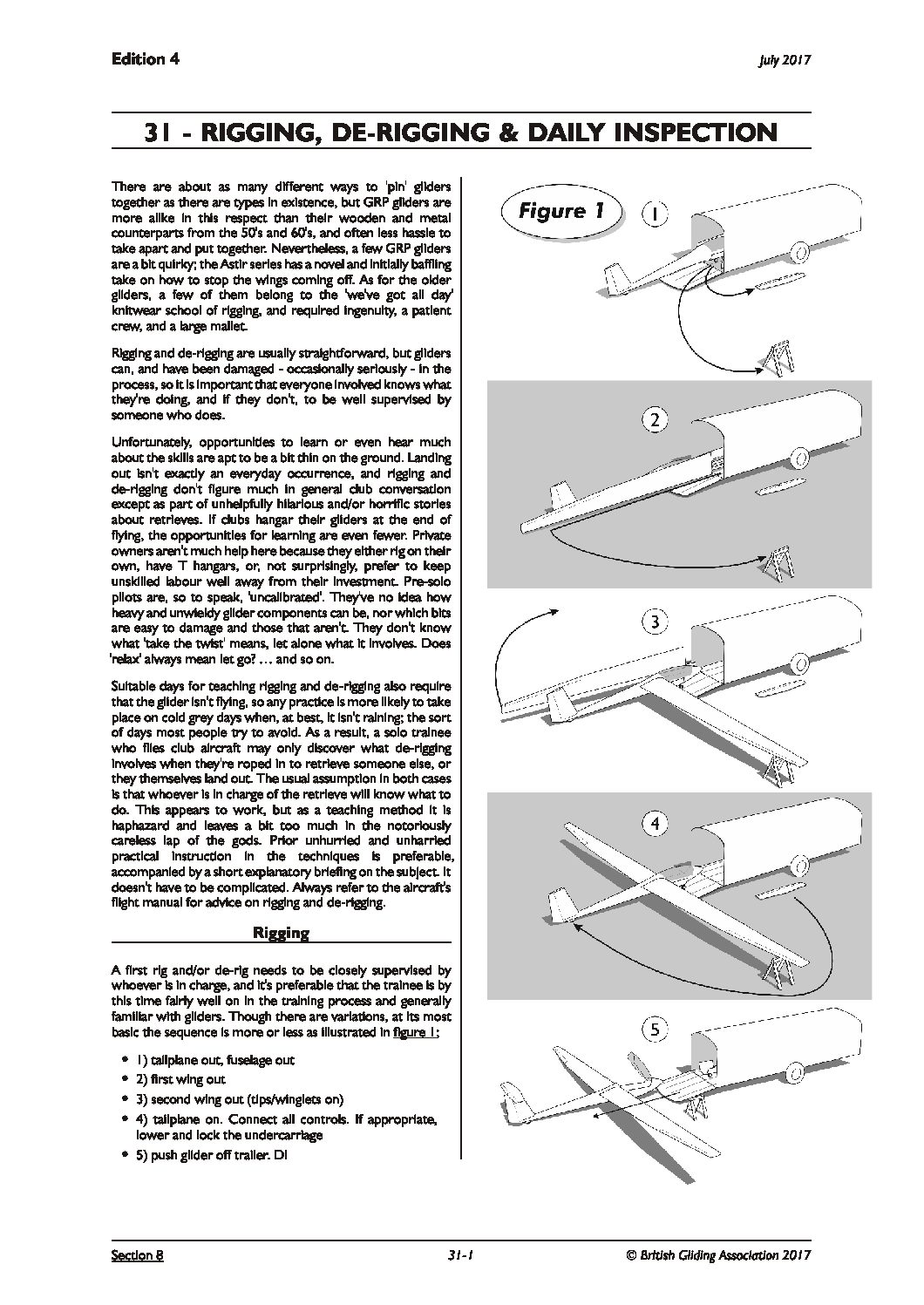 Edition 4

July 2017

31 - RIGGING, DE-RIGGING & DAILY INSPECTION

There are about as many different ways to 'pin' gliders together as there are types in existence, but GRP gliders are more alike in this respect than their wooden and metal counterparts from the 50's and 60's, and often less hassle to take apart and put together. Nevertheless, a few GRP gliders are a bit quirky; the Astir series has a novel and initially baffling take on how to stop the wings coming off. As for the older gliders, a few of them belong to the 'we've got all day' knitwear school of rigging, and required ingenuity, a patient crew, and a large mallet.

Rigging and de-rigging are usually straightforward, but gliders can, and have been damaged - occasionally seriously - in the process, so it is important that everyone involved knows what they're doing, and if they don't, to be well supervised by someone who does.

Unfortunately, opportunities to learn or even hear much about the skills are apt to be a bit thin on the ground. Landing out isn't exactly an everyday occurrence, and rigging and de-rigging don't figure much in general club conversation except as part of unhelpfully hilarious and/or horrific stories about retrieves. If clubs hangar their gliders at the end of flying, the opportunities for learning are even fewer. Private owners aren't much help here because they either rig on their own, have T hangars, or, not surprisingly, prefer to keep unskilled labour well away from their investment. Pre-solo pilots are, so to speak, 'uncalibrated'. They've no idea how heavy and unwieldy glider components can be, nor which bits are easy to damage and those that aren't. They don't know what 'take the twist' means, let alone what it involves. Does 'relax' always mean let go? … and so on.

Suitable days for teaching rigging and de-rigging also require that the glider isn't flying, so any practice is more likely to take place on cold grey days when, at best, it isn't raining; the sort of days most people try to avoid. As a result, a solo trainee who flies club aircraft may only discover what de-rigging involves when they're roped in to retrieve someone else, or they themselves land out. The usual assumption in both cases is that whoever is in charge of the retrieve will know what to do. This appears to work, but as a teaching method it is haphazard and leaves a bit too much in the notoriously careless lap of the gods. Prior unhurried and unharried practical instruction in the techniques is preferable, accompanied by a short explanatory briefing on the subject. It doesn't have to be complicated. Always refer to the aircraft's flight manual for advice on rigging and de-rigging.

Rigging

A first rig and/or de-rig needs to be closely supervised by whoever is in charge, and it's preferable that the trainee is by this time fairly well on in the training process and generally familiar with gliders. Though there are variations, at its most basic the sequence is more or less as illustrated in figure 1:

• 1) tailplane out, fuselage out
• 2) first wing out
• 3) second wing out (tips/winglets on)
• 4) tailplane on. Connect all controls. If appropriate, lower and lock the undercarriage
• 5) push glider off trailer. DI

Figure 1
1
2
3
4
5

Section 8

31-1

© British Gliding Association 2017