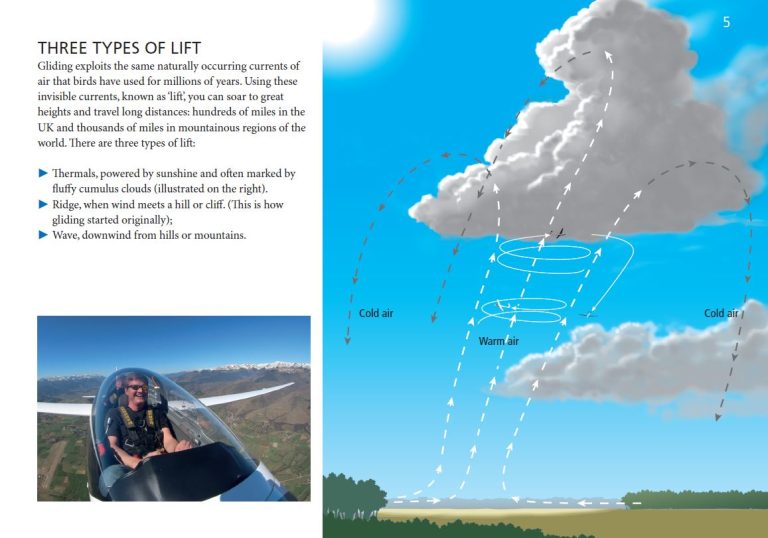 THREE TYPES OF LIFT

Gliding exploits the same naturally occurring currents of air that birds have used for millions of years. Using these invisible currents, known as 'lift', you can soar to great heights and travel long distances: hundreds of miles in the UK and thousands of miles in mountainous regions of the world. There are three types of lift:

▶ Thermals, powered by sunshine and often marked by fluffy cumulus clouds (illustrated on the right).
▶ Ridge, when wind meets a hill or cliff. (This is how gliding started originally);
▶ Wave, downwind from hills or mountains.

5

Cold air

Warm air

Cold air