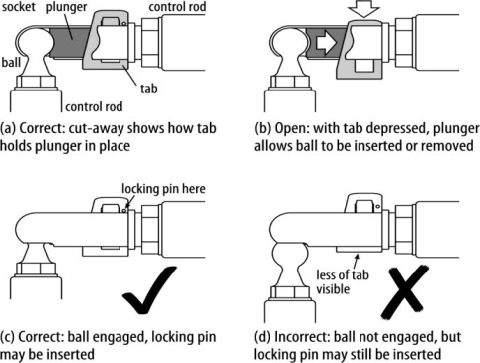 socket
plunger
control rod
ball
tab
control rod

(a) Correct: cut-away shows how tab holds plunger in place

(b) Open: with tab depressed, plunger allows ball to be inserted or removed

locking pin here

(c) Correct: ball engaged, locking pin may be inserted

less of tab visible

(d) Incorrect: ball not engaged, but locking pin may still be inserted